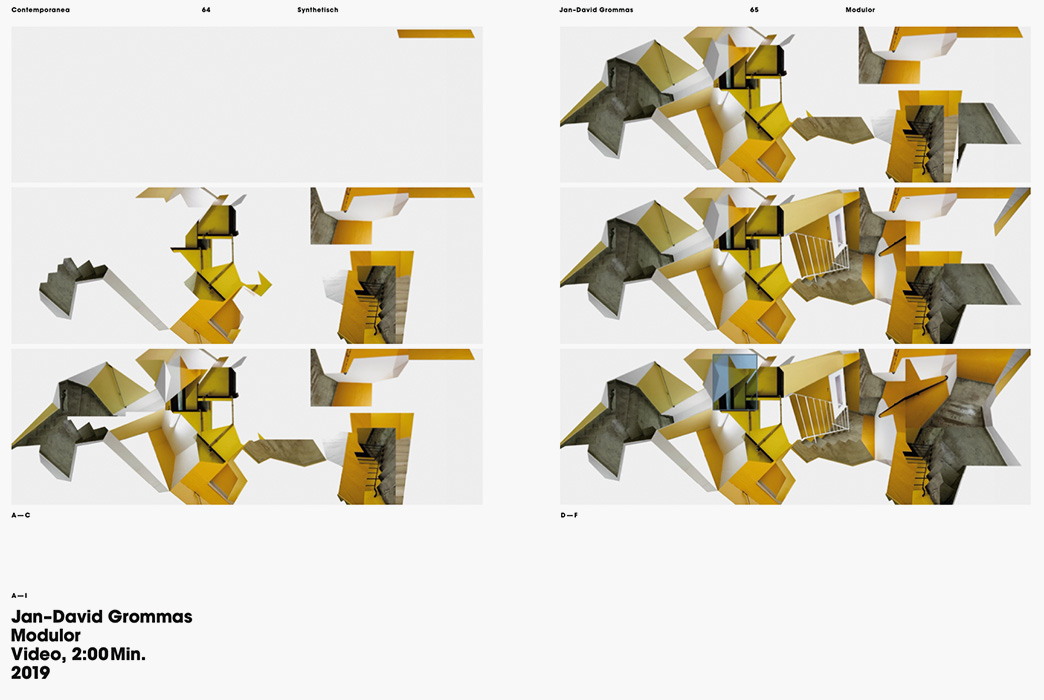 Contemporanea 64 Synthetisch

A—C

A—I
Jan-David Grommas
Modulor
Video, 2:00 Min.
2019

Jan-David Grommas 65 Modulor

D—F